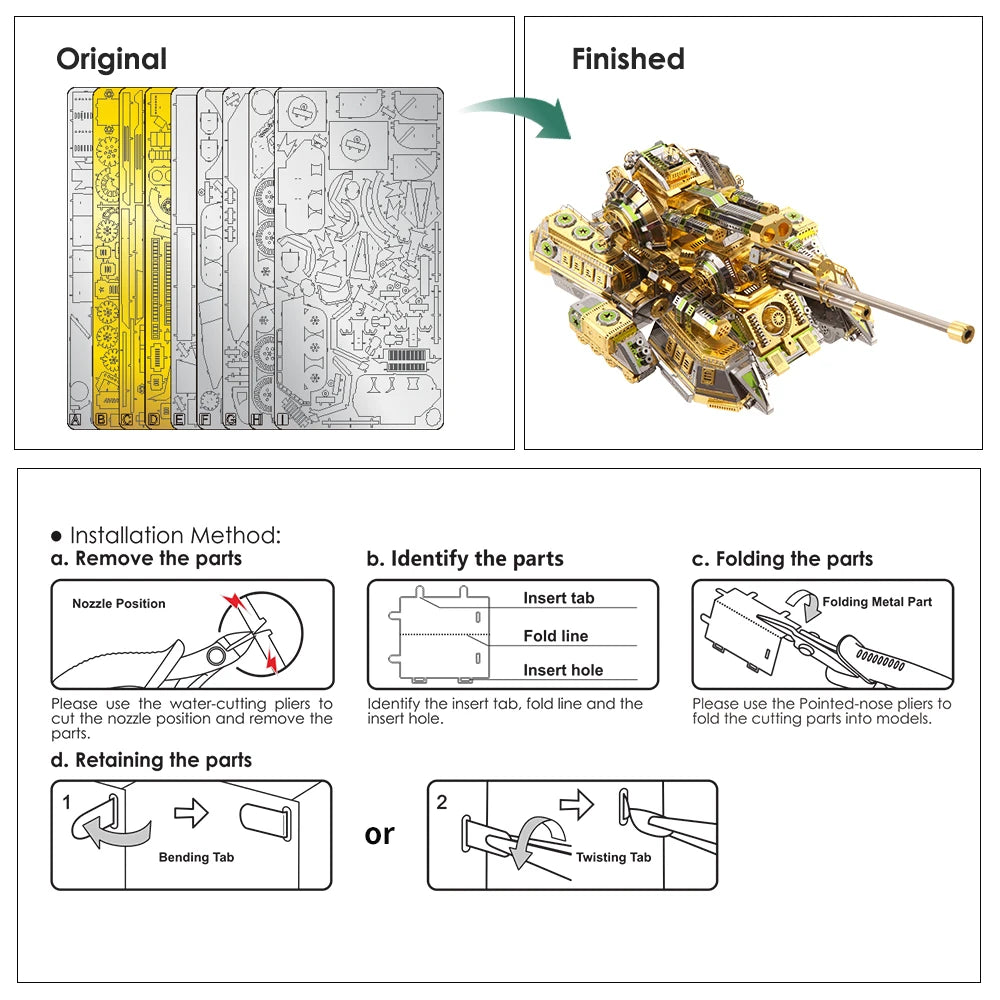 Original

A B C D E F G H I

Finished

● Installation Method:

a. Remove the parts

Nozzle Position

Please use the water-cutting pliers to cut the nozzle position and remove the parts.

b. Identify the parts

Insert tab

Fold line

Insert hole

Identify the insert tab, fold line and the insert hole.

c. Folding the parts

Folding Metal Part

Please use the Pointed-nose pliers to fold the cutting parts into models.

d. Retaining the parts

1

Bending Tab

or

2

Twisting Tab